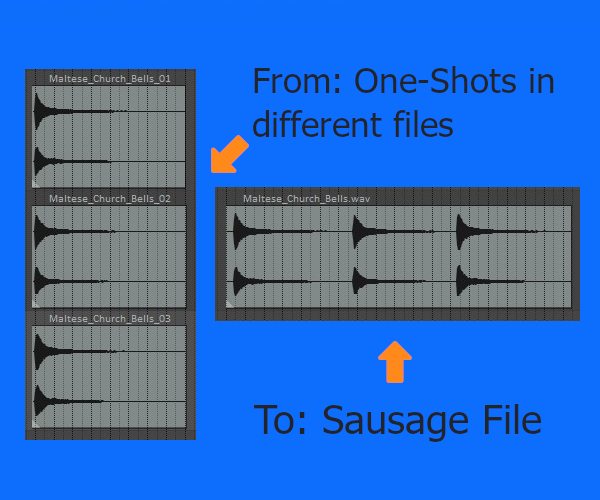 Maltese_Church_Bells_01

Maltese_Church_Bells_02

Maltese_Church_Bells_03

From: One-Shots in different files

Maltese_Church_Bells.wav

To: Sausage File